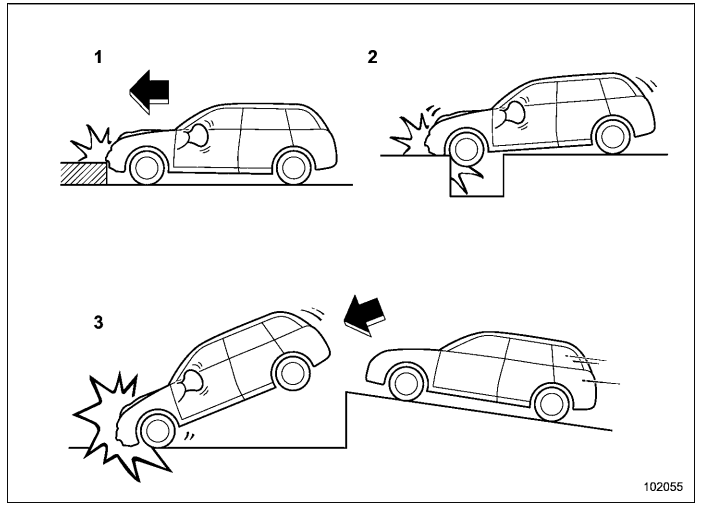 1

2

3

102055