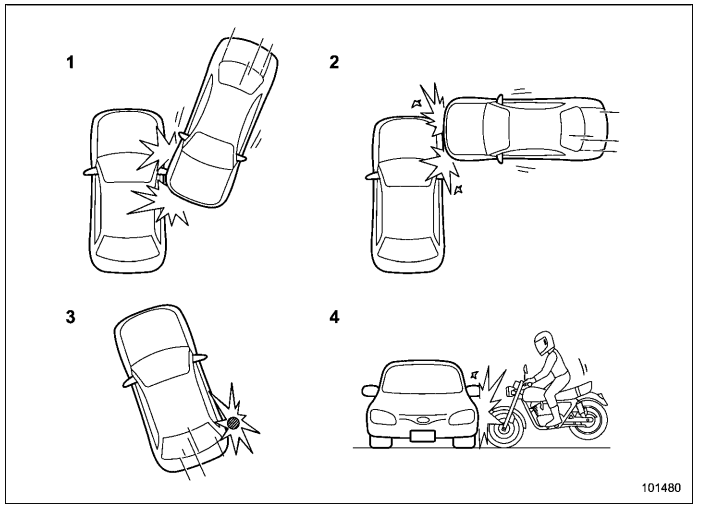 1

2

3

4

101480