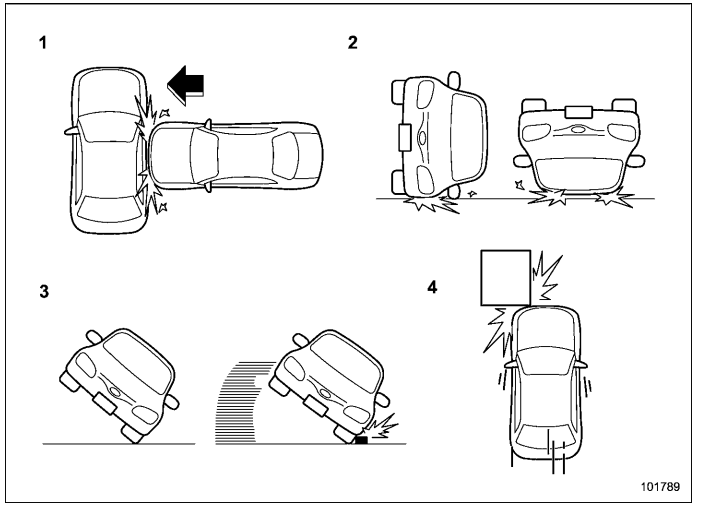 1

2

3

4

101789