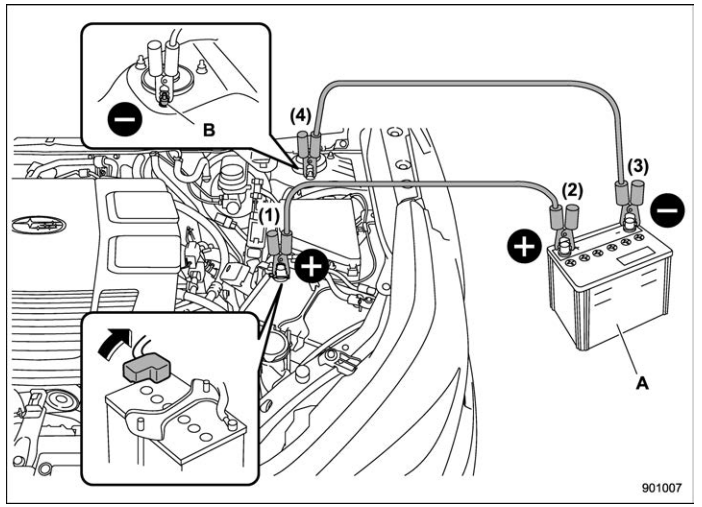 B
(4)
(3)
(2)
(1)
A
901007